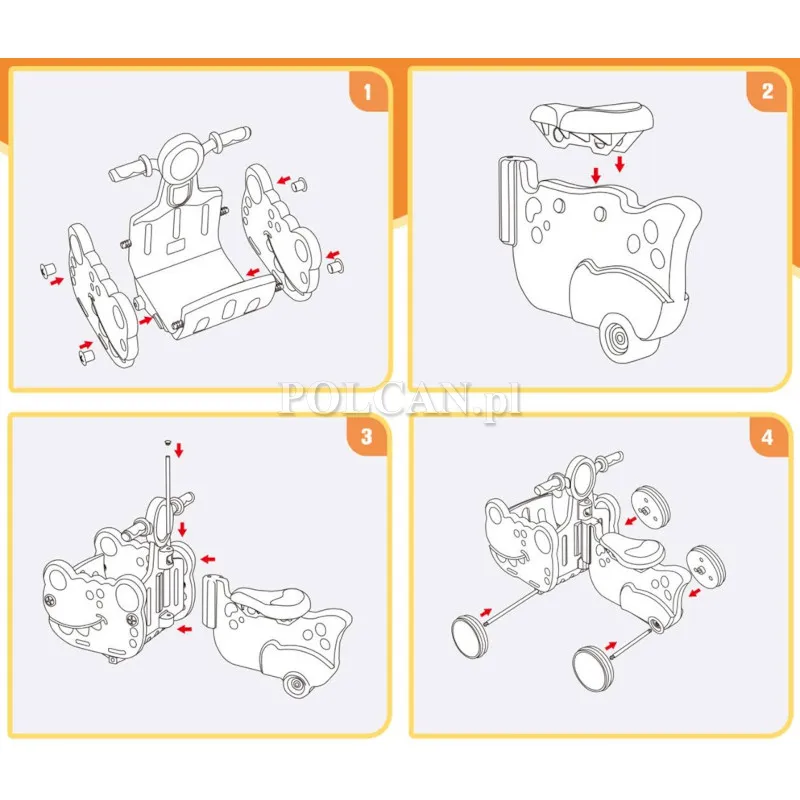 1

2

POLCAN.pl

3

4